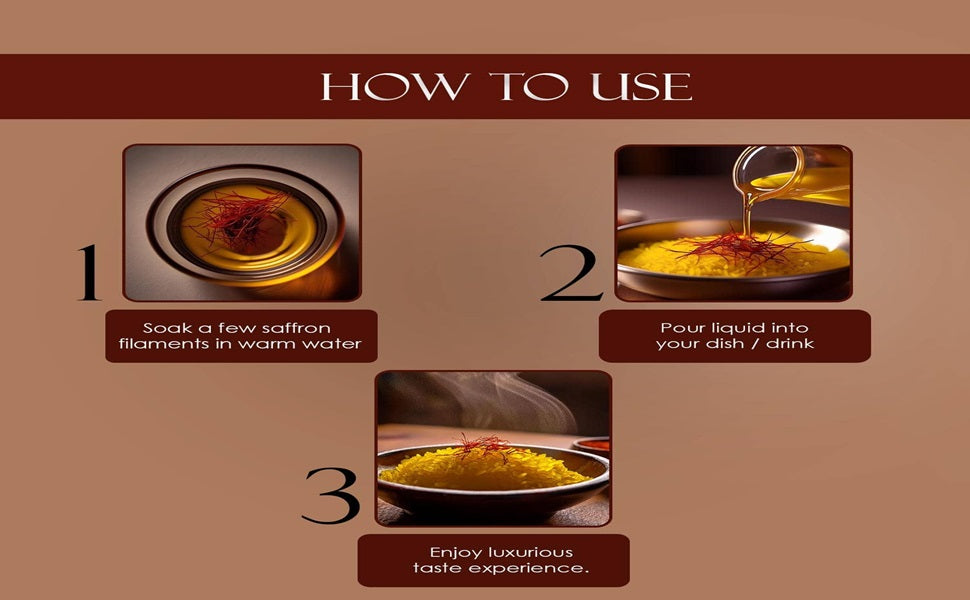 HOW TO USE

1

Soak a few saffron filaments in warm water

2

Pour liquid into your dish / drink

3

Enjoy luxurious taste experience.