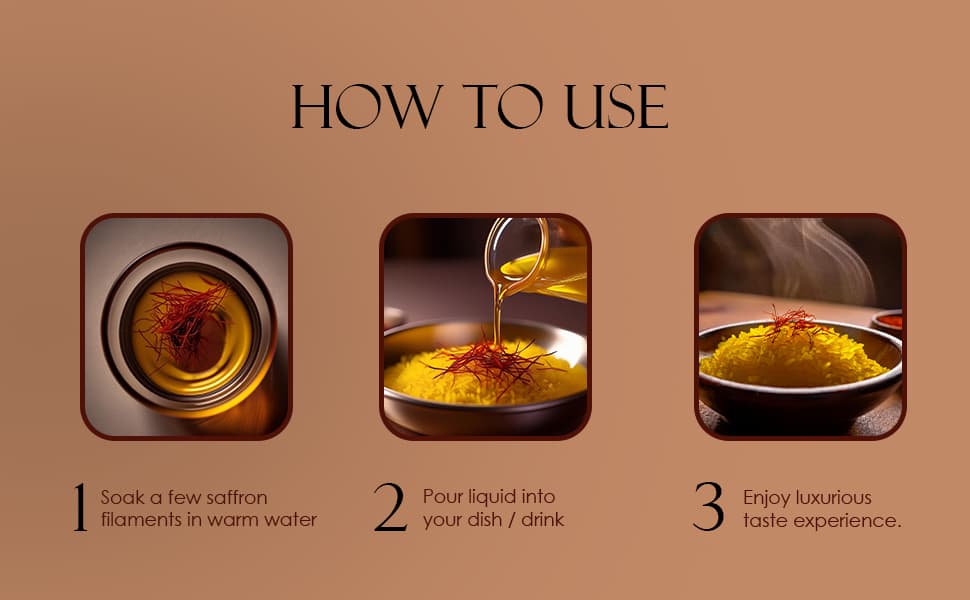 HOW TO USE

1 Soak a few saffron filaments in warm water

2 Pour liquid into your dish / drink

3 Enjoy luxurious taste experience.