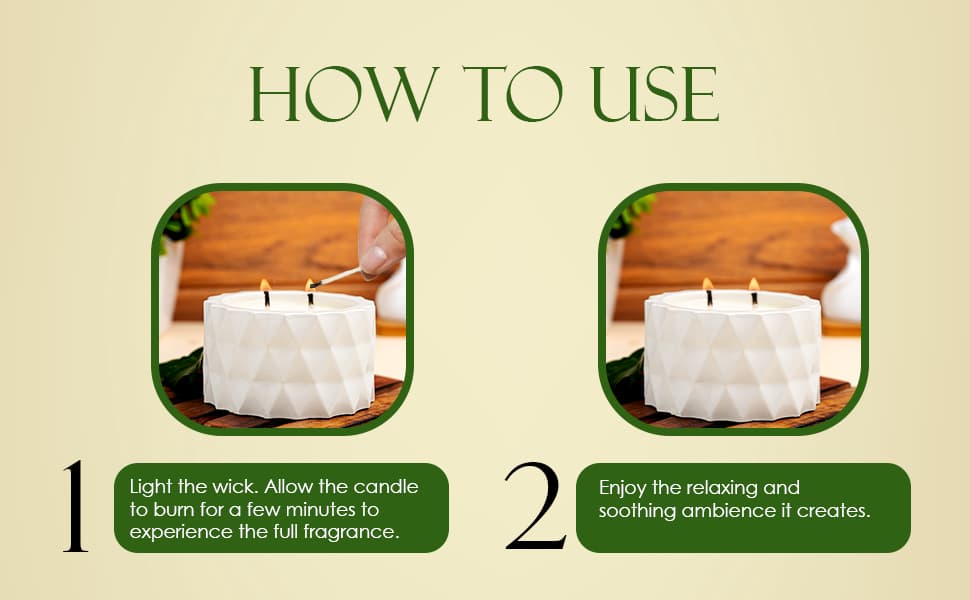 HOW TO USE

1

Light the wick. Allow the candle to burn for a few minutes to experience the full fragrance.

2

Enjoy the relaxing and soothing ambience it creates.