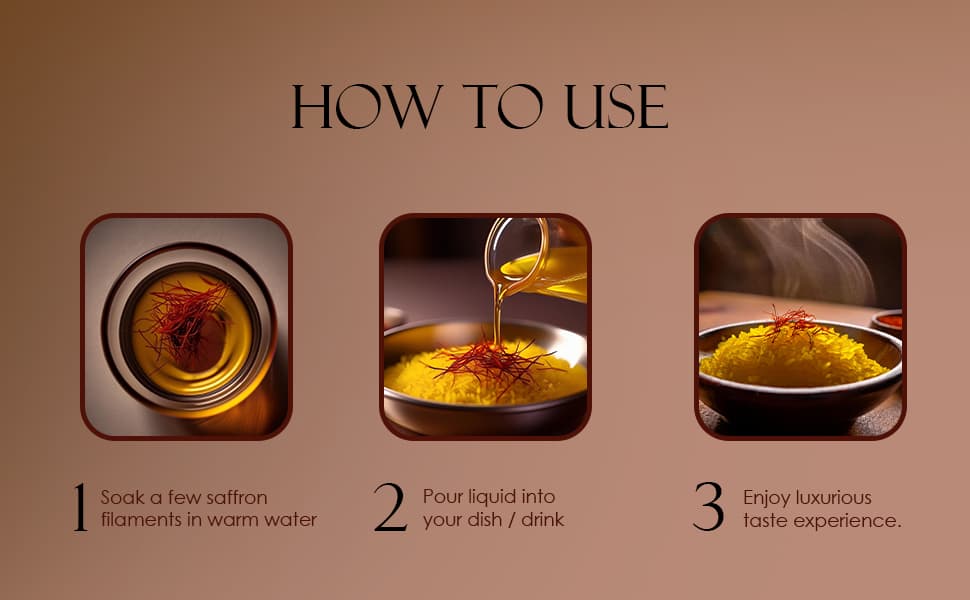 HOW TO USE

1 Soak a few saffron filaments in warm water

2 Pour liquid into your dish / drink

3 Enjoy luxurious taste experience.