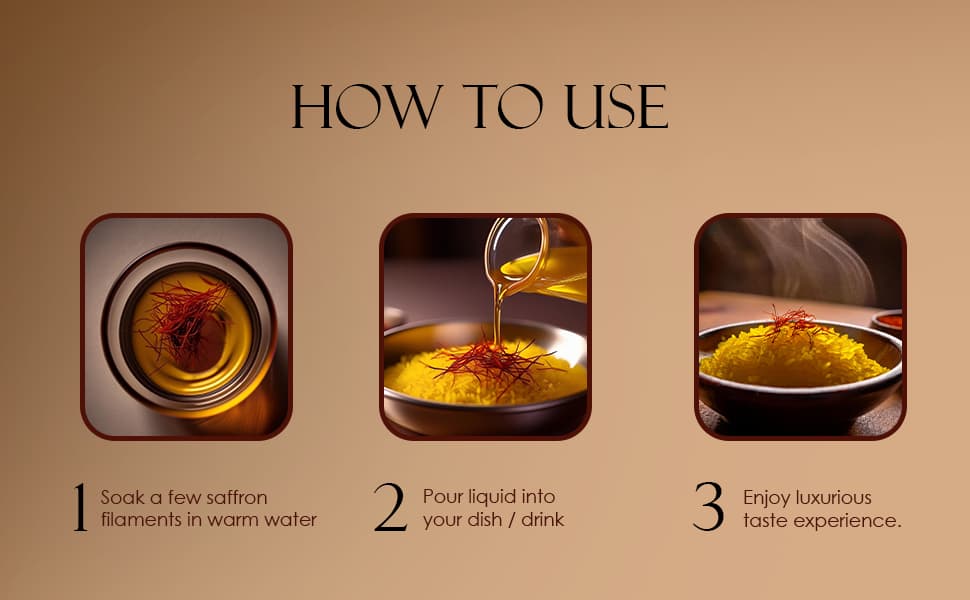 HOW TO USE

1 Soak a few saffron filaments in warm water

2 Pour liquid into your dish / drink

3 Enjoy luxurious taste experience.