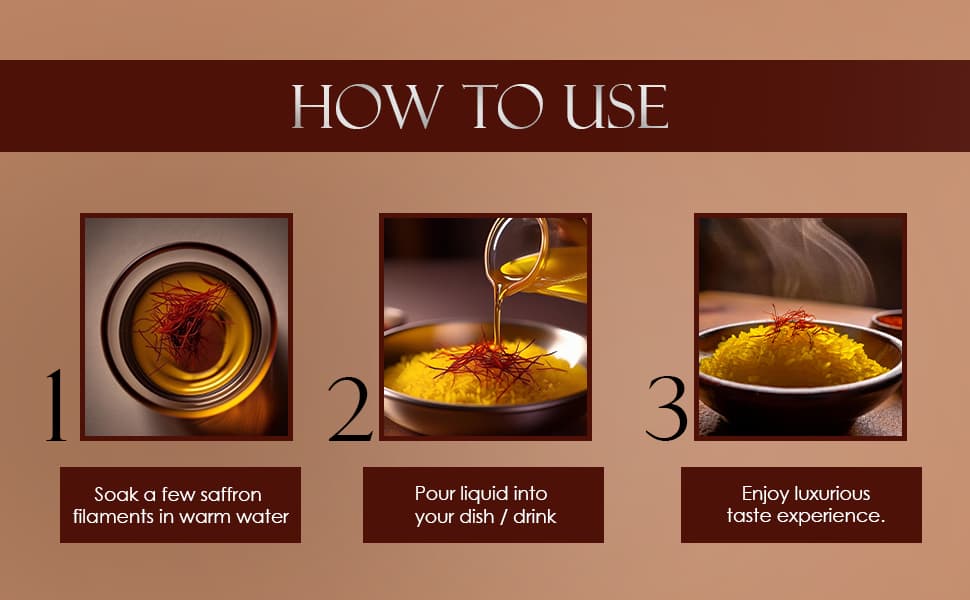 HOW TO USE

1

Soak a few saffron filaments in warm water

2

Pour liquid into your dish / drink

3

Enjoy luxurious taste experience.