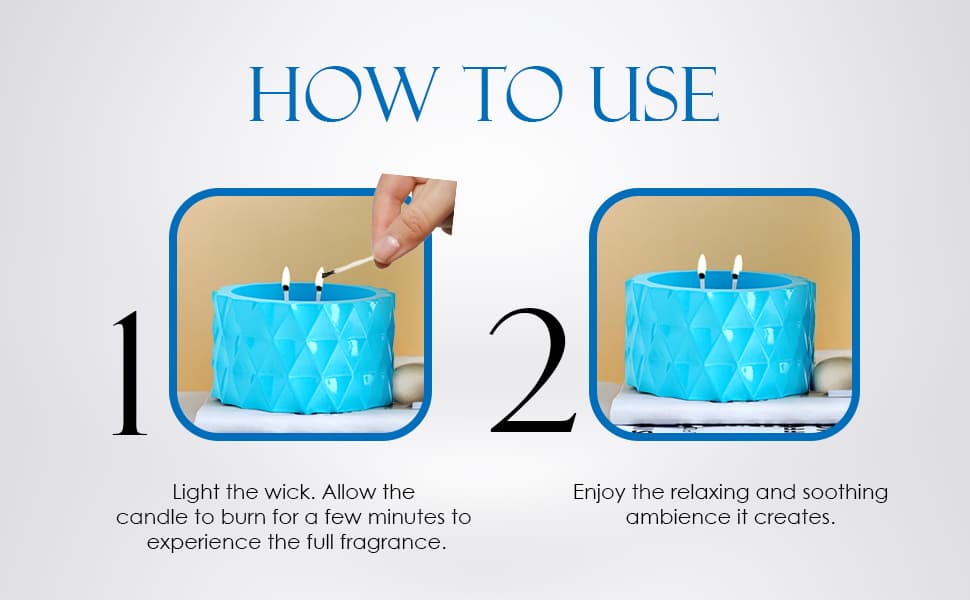 HOW TO USE

1

Light the wick. Allow the candle to burn for a few minutes to experience the full fragrance.

2

Enjoy the relaxing and soothing ambience it creates.