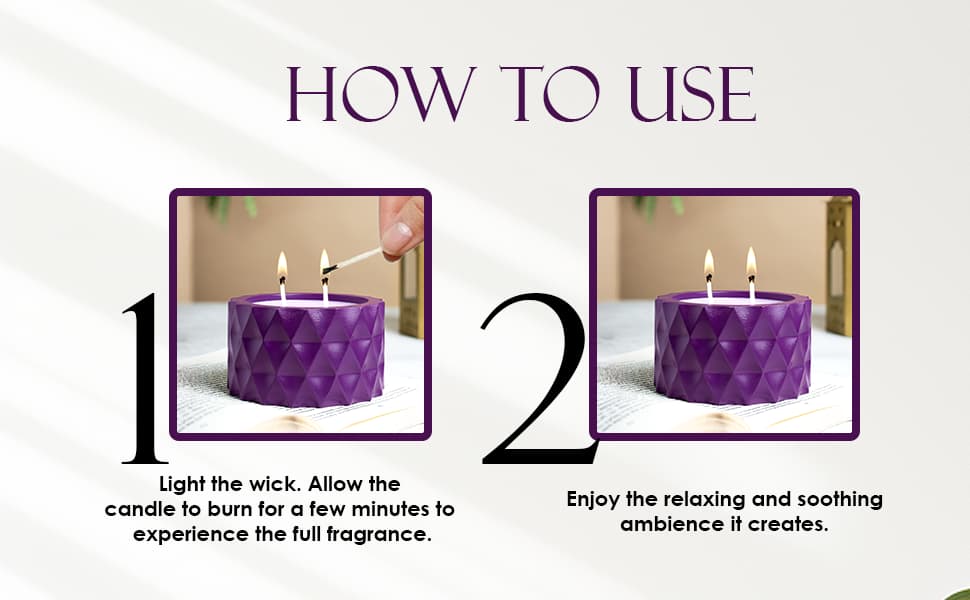 HOW TO USE

1

Light the wick. Allow the candle to burn for a few minutes to experience the full fragrance.

2

Enjoy the relaxing and soothing ambience it creates.