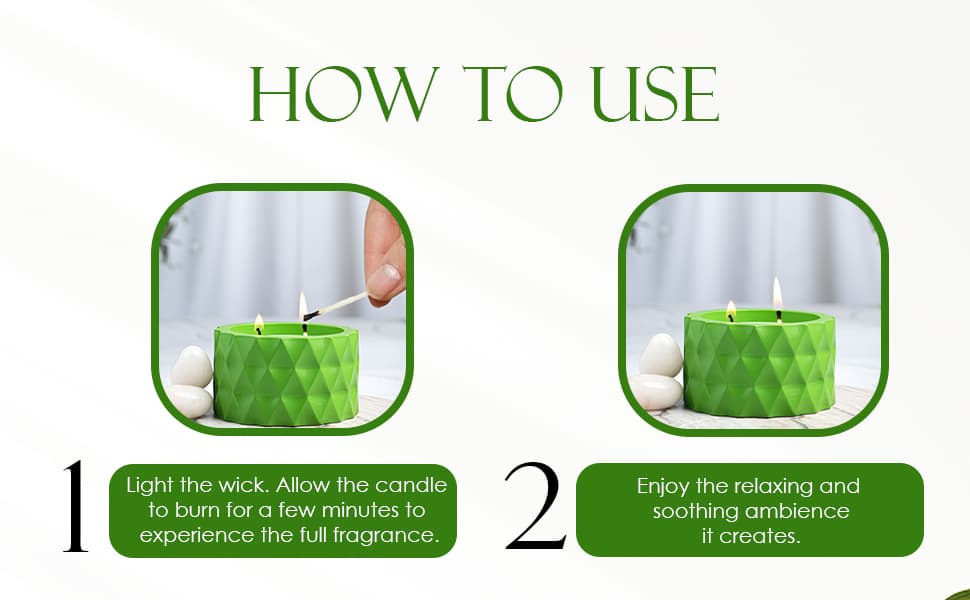 HOW TO USE

1 Light the wick. Allow the candle to burn for a few minutes to experience the full fragrance.

2 Enjoy the relaxing and soothing ambience it creates.