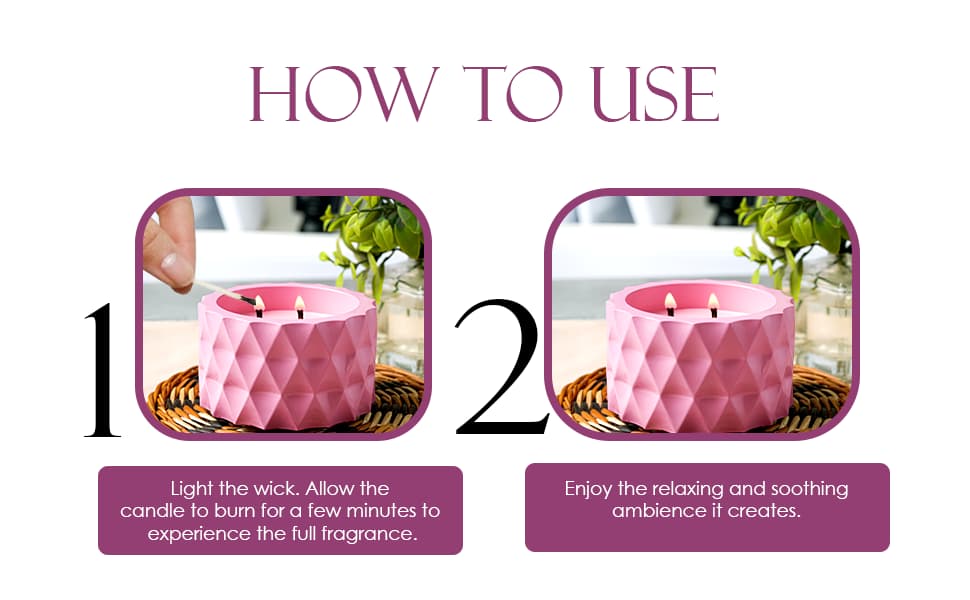 HOW TO USE

1

Light the wick. Allow the candle to burn for a few minutes to experience the full fragrance.

2

Enjoy the relaxing and soothing ambience it creates.