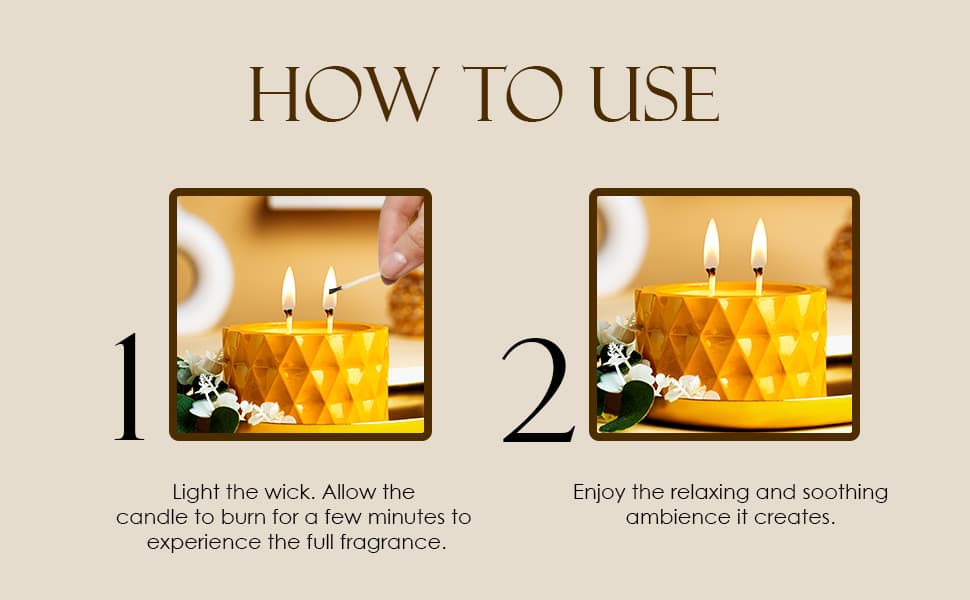 HOW TO USE

1

Light the wick. Allow the candle to burn for a few minutes to experience the full fragrance.

2

Enjoy the relaxing and soothing ambience it creates.