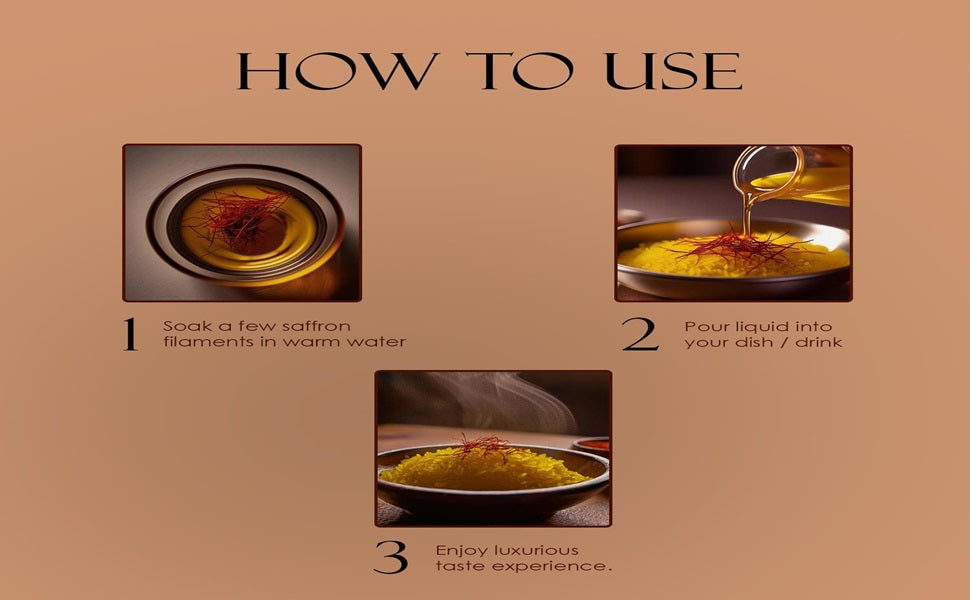 HOW TO USE

1 Soak a few saffron filaments in warm water

2 Pour liquid into your dish / drink

3 Enjoy luxurious taste experience.