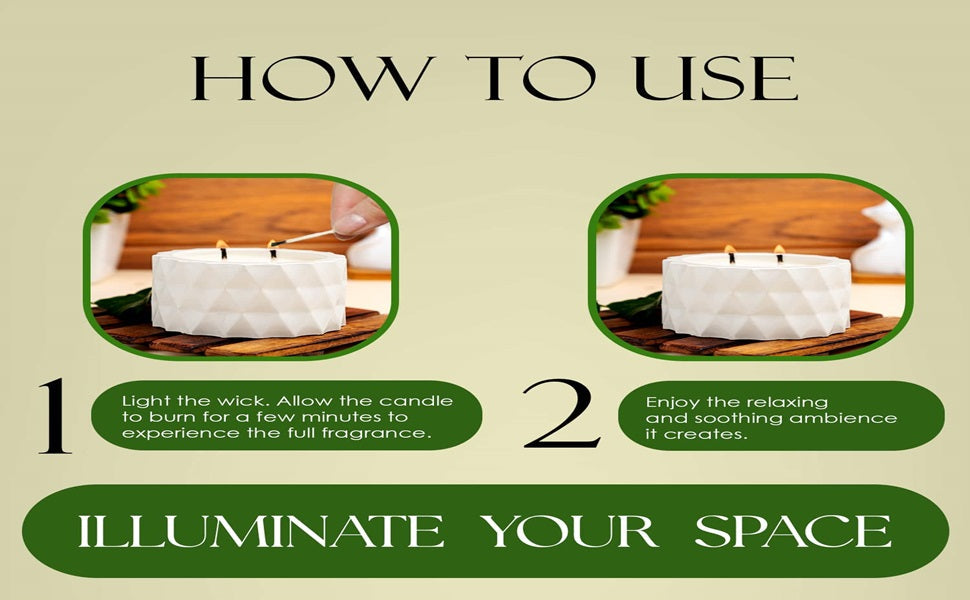 HOW TO USE

1

Light the wick. Allow the candle to burn for a few minutes to experience the full fragrance.

2

Enjoy the relaxing and soothing ambience it creates.

ILLUMINATE YOUR SPACE