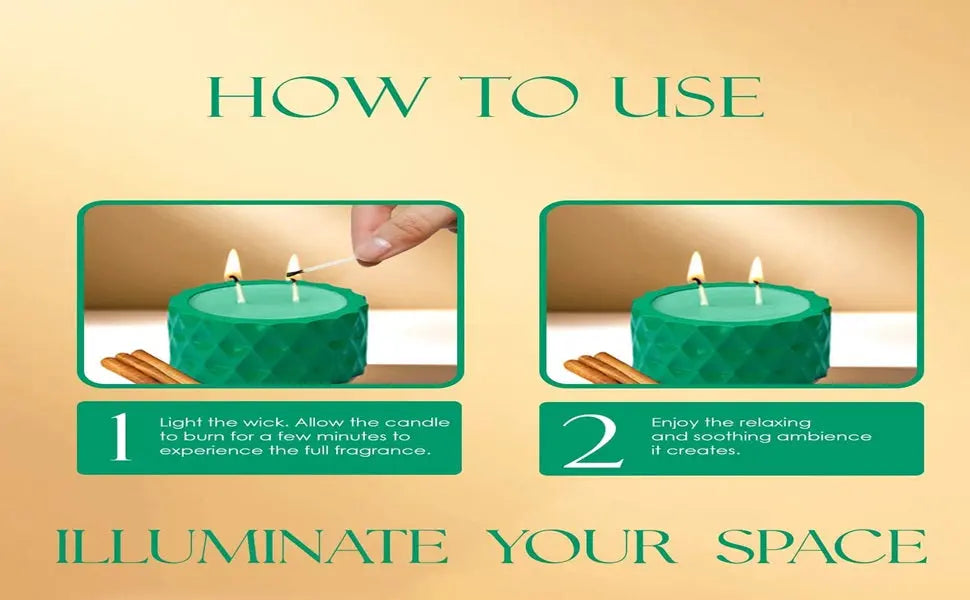 HOW TO USE

1 Light the wick. Allow the candle to burn for a few minutes to experience the full fragrance.

2 Enjoy the relaxing and soothing ambience it creates.

ILLUMINATE YOUR SPACE